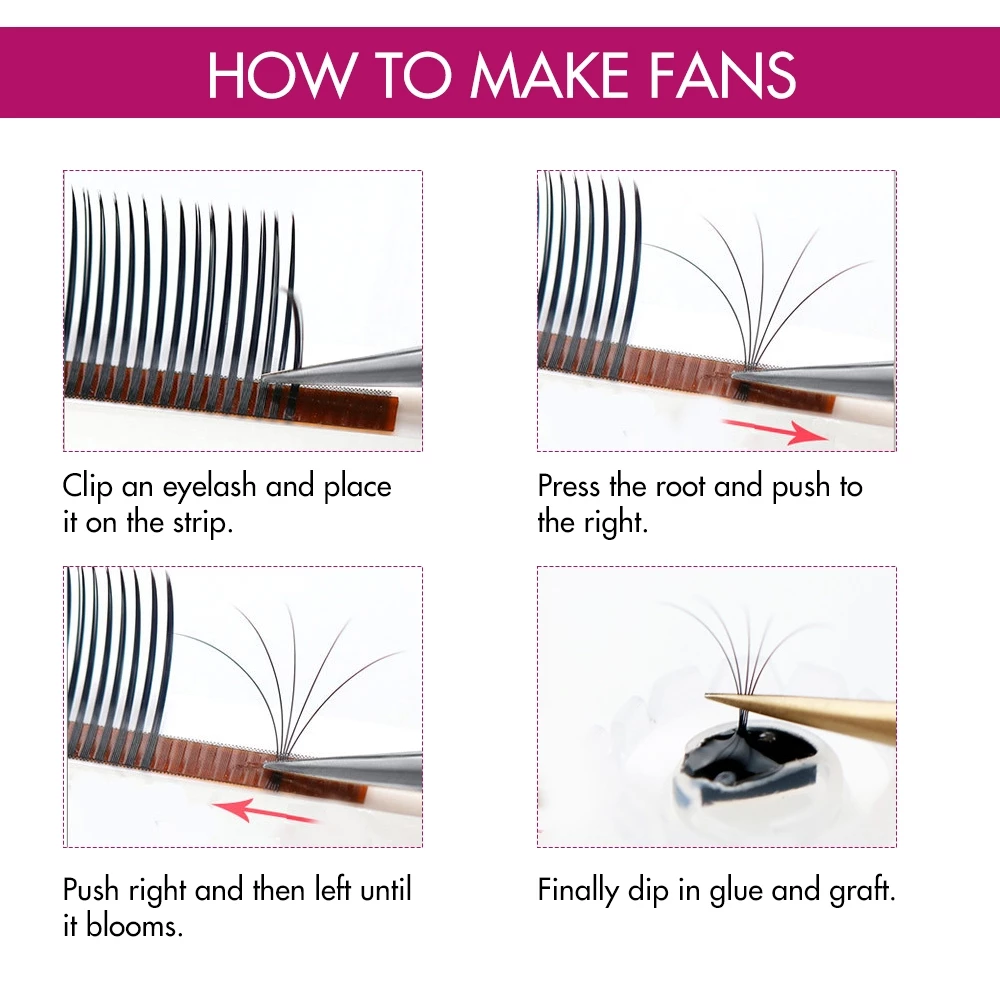 HOW TO MAKE FANS

Clip an eyelash and place it on the strip.

Press the root and push to the right.

Push right and then left until it blooms.

Finally dip in glue and graft.